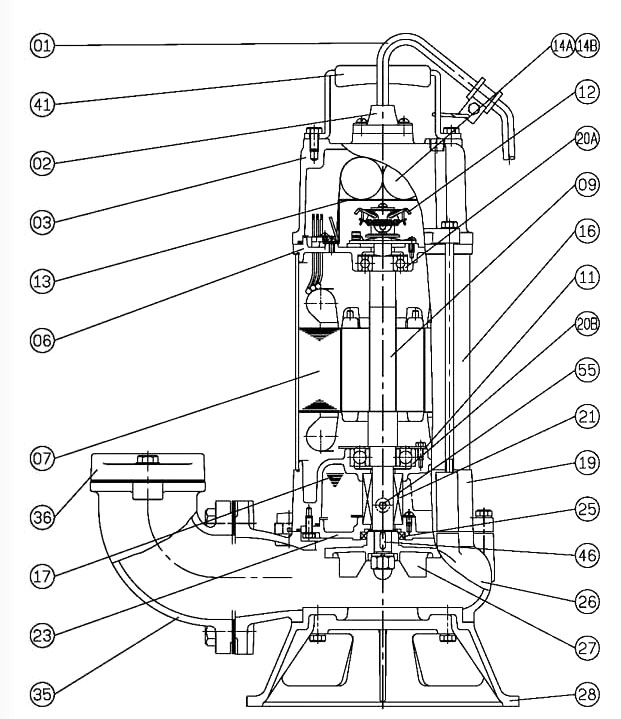 01
41
02
03
13
06
07
36
17
23
35
14A
14B
12
20A
09
16
11
20B
55
21
19
25
46
26
27
28