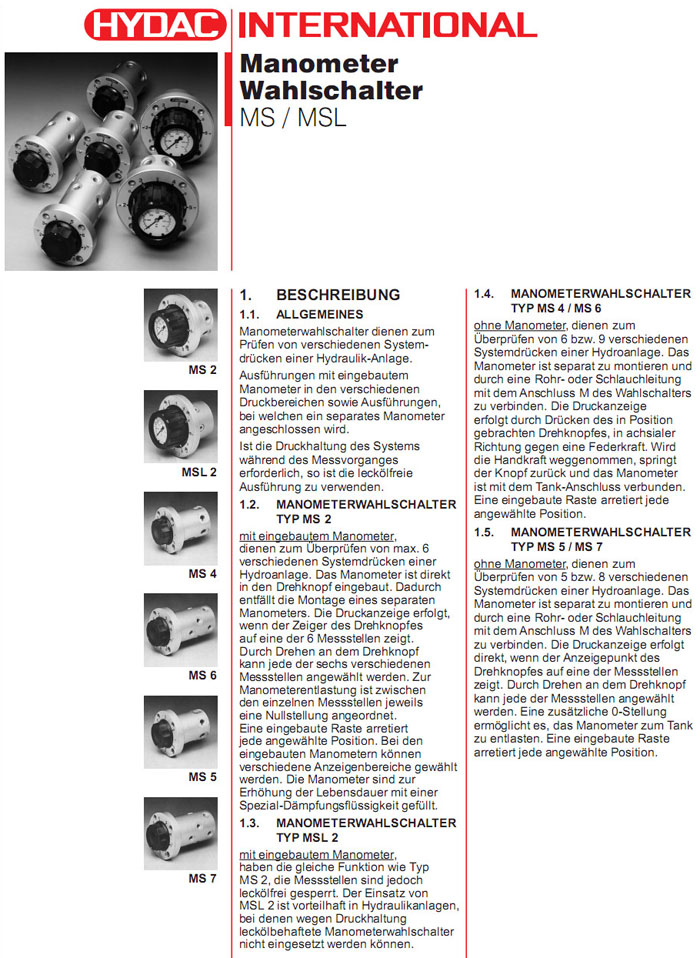 HYDAC INTERNATIONAL

Manometer Wahlschalter
MS / MSL

MS 2

MSL 2

MS 4

MS 6

MS 5

MS 7

1. BESCHREIBUNG

1.1. ALLGEMEINES

Manometerwahlschalter dienen zum Prüfen von verschiedenen Systemdrücken einer Hydraulik-Anlage.

Ausführungen mit eingebautem Manometer in den verschiedenen Druckbereichen sowie Ausführungen, bei welchen ein separates Manometer angeschlossen wird.

Ist die Druckhaltung des Systems während des Messvorganges erforderlich, so ist die leckölfreie Ausführung zu verwenden.

1.2. MANOMETERWAHLSCHALTER TYP MS 2

mit eingebautem Manometer, dienen zum Überprüfen von max. 6 verschiedenen Systemdrücken einer Hydroanlage. Das Manometer ist direkt in den Drehknopf eingebaut. Dadurch entfällt die Montage eines separaten Manometers. Die Druckanzeige erfolgt, wenn der Zeiger des Drehknopfes auf eine der 6 Messstellen zeigt. Durch Drehen an dem Drehknopf kann jede der sechs verschiedenen Messstellen angewählt werden. Zur Manometerentlastung ist zwischen den einzelnen Messstellen jeweils eine Nullstellung angeordnet. Eine eingebaute Raste arretiert jede angewählte Position. Bei den eingebauten Manometern können verschiedene Anzeigenbereiche gewählt werden. Die Manometer sind zur Erhöhung der Lebensdauer mit einer Spezial-Dämpfungsflüssigkeit gefüllt.

1.3. MANOMETERWAHLSCHALTER TYP MSL 2

mit eingebautem Manometer, haben die gleiche Funktion wie Typ MS 2, die Messstellen sind jedoch leckölfrei gesperrt. Der Einsatz von MSL 2 ist vorteilhaft in Hydraulikanlagen, bei denen wegen Druckhaltung leckölbehaftete Manometerwahlschalter nicht eingesetzt werden können.

1.4. MANOMETERWAHLSCHALTER TYP MS 4 / MS 6

ohne Manometer, dienen zum Überprüfen von 6 bzw. 9 verschiedenen Systemdrücken einer Hydroanlage. Das Manometer ist separat zu montieren und durch eine Rohr- oder Schlauchleitung mit dem Anschluss M des Wahlschalters zu verbinden. Die Druckanzeige erfolgt durch Drücken des in Position gebrachten Drehknopfes, in achsialer Richtung gegen eine Federkraft. Wird die Handkraft weggenommen, springt der Knopf zurück und das Manometer ist mit dem Tank-Anschluss verbunden. Eine eingebaute Raste arretiert jede angewählte Position.

1.5. MANOMETERWAHLSCHALTER TYP MS 5 / MS 7

ohne Manometer, dienen zum Überprüfen von 5 bzw. 8 verschiedenen Systemdrücken einer Hydroanlage. Das Manometer ist separat zu montieren und durch eine Rohr- oder Schlauchleitung mit dem Anschluss M des Wahlschalters zu verbinden. Die Druckanzeige erfolgt direkt, wenn der Anzeigepunkt des Drehknopfes auf eine der Messstellen zeigt. Durch Drehen an dem Drehknopf kann jede der Messstellen angewählt werden. Eine zusätzliche 0-Stellung ermöglicht es, das Manometer zum Tank zu entlasten. Eine eingebaute Raste arretiert jede angewählte Position.