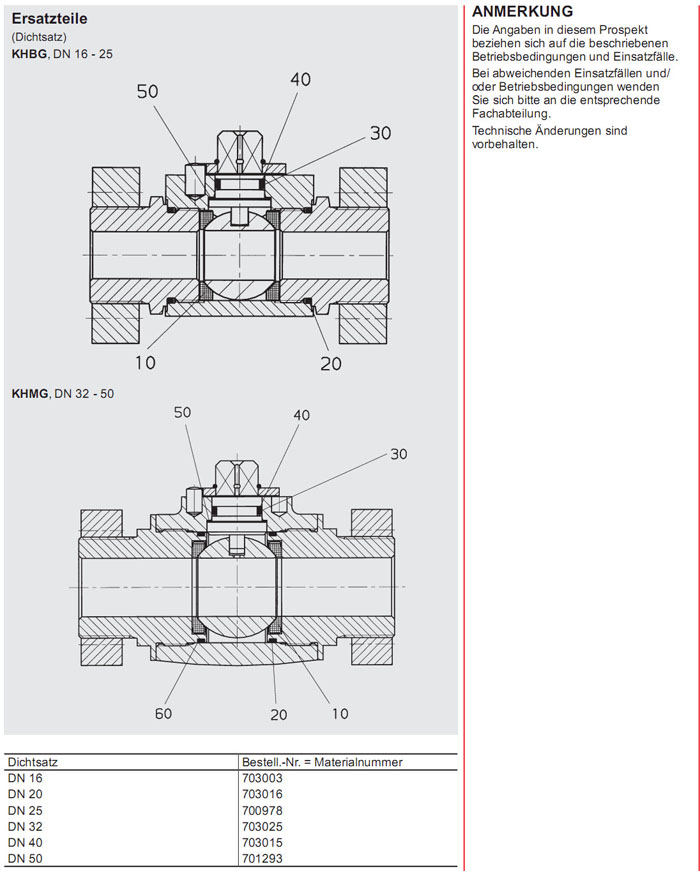 Ersatzteile
(Dichtsatz)
KHBG, DN 16 - 25

50
40
30
10
20

KHMG, DN 32 - 50

50
40
30
60
20
10

| Dichtsatz | Bestell.-Nr. = Materialnummer |
|---|---|
| DN 16 | 703003 |
| DN 20 | 703016 |
| DN 25 | 700978 |
| DN 32 | 703025 |
| DN 40 | 703015 |
| DN 50 | 701293 |

ANMERKUNG
Die Angaben in diesem Prospekt beziehen sich auf die beschriebenen Betriebsbedingungen und Einsatzfälle.
Bei abweichenden Einsatzfällen und/ oder Betriebsbedingungen wenden Sie sich bitte an die entsprechende Fachabteilung.
Technische Änderungen sind vorbehalten.