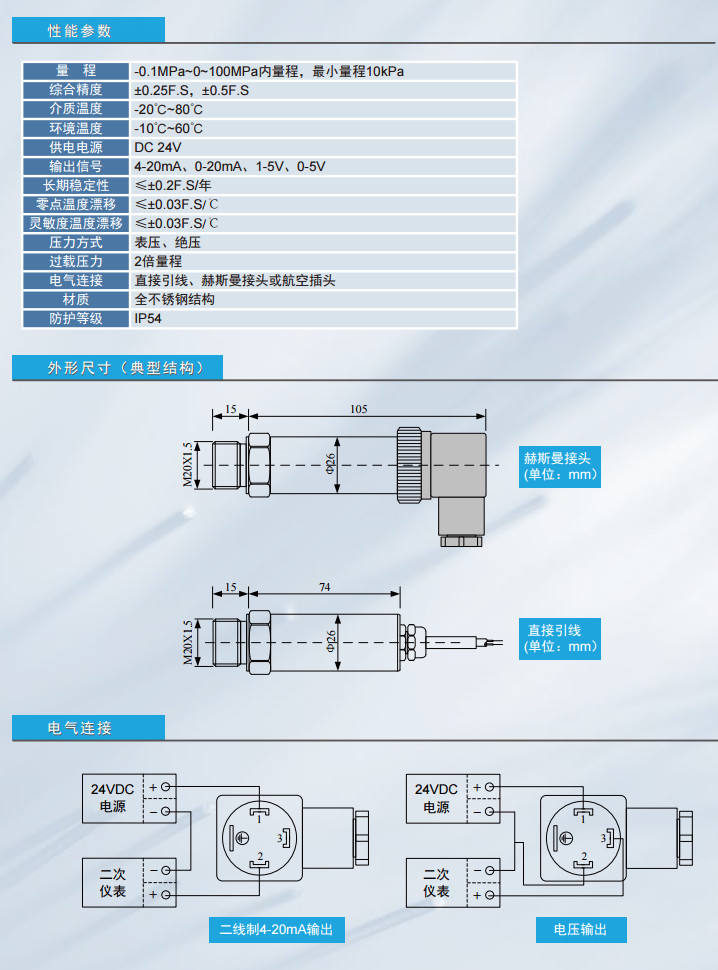 性能参数

| 量　程 | -0.1MPa~0~100MPa内量程，最小量程10kPa |
|---|---|
| 综合精度 | ±0.25F.S，±0.5F.S |
| 介质温度 | -20℃~80℃ |
| 环境温度 | -10℃~60℃ |
| 供电电源 | DC 24V |
| 输出信号 | 4-20mA、0-20mA、1-5V、0-5V |
| 长期稳定性 | ≤±0.2F.S/年 |
| 零点温度漂移 | ≤±0.03F.S/℃ |
| 灵敏度温度漂移 | ≤±0.03F.S/℃ |
| 压力方式 | 表压、绝压 |
| 过载压力 | 2倍量程 |
| 电气连接 | 直接引线、赫斯曼接头或航空插头 |
| 材质 | 全不锈钢结构 |
| 防护等级 | IP54 |

外形尺寸（典型结构）

15
105
M20X1.5
Φ26
赫斯曼接头
(单位：mm)

15
74
M20X1.5
Φ26
直接引线
(单位：mm)

电气连接

24VDC 电源 + −
二次 仪表 − +
1 2 3
二线制4-20mA输出

24VDC 电源 + −
二次 仪表 − +
1 2 3
电压输出